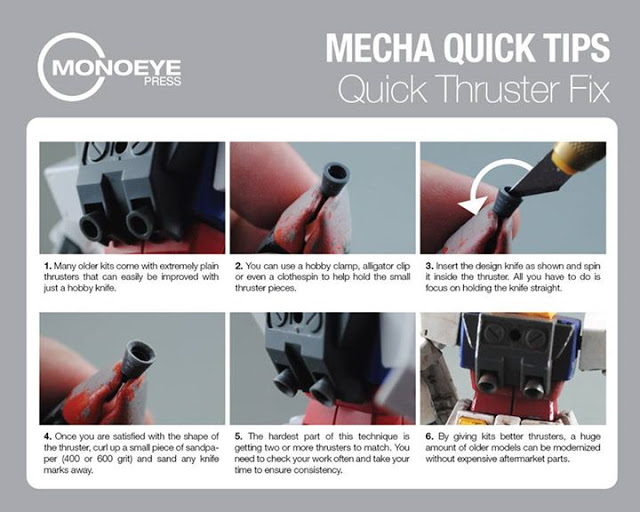 MONOEYE
PRESS

MECHA QUICK TIPS
Quick Thruster Fix

1. Many older kits come with extremely plain thrusters that can easily be improved with just a hobby knife.

2. You can use a hobby clamp, alligator clip or even a clothespin to help hold the small thruster pieces.

3. Insert the design knife as shown and spin it inside the thruster. All you have to do is focus on holding the knife straight.

4. Once you are satisfied with the shape of the thruster, curl up a small piece of sandpaper (400 or 600 grit) and sand any knife marks away.

5. The hardest part of this technique is getting two or more thrusters to match. You need to check your work often and take your time to ensure consistency.

6. By giving kits better thrusters, a huge amount of older models can be modernized without expensive aftermarket parts.